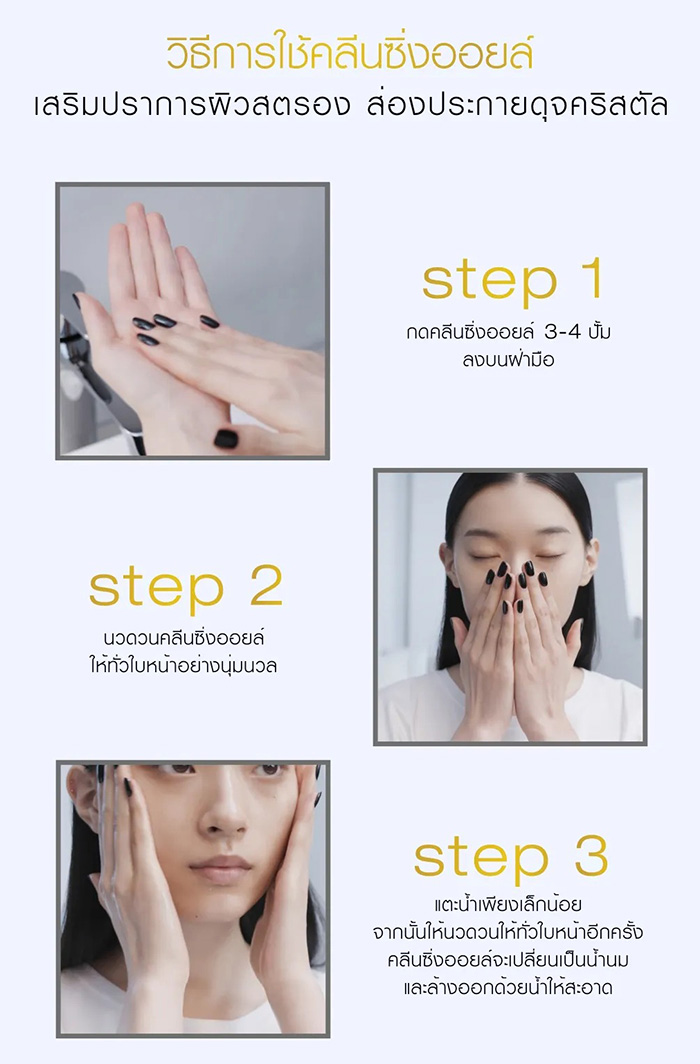 วิธีการใช้คลีนซิ่งออยล์
เสริมปราการผิวสตรอง ส่องประกายดุจคริสตัล

step 1
กดคลีนซิ่งออยล์ 3-4 ปั้ม ลงบนฝ่ามือ

step 2
นวดวนคลีนซิ่งออยล์ ให้ทั่วใบหน้าอย่างนุ่มนวล

step 3
แตะน้ำเพียงเล็กน้อย จากนั้นให้นวดวนให้ทั่วใบหน้าอีกครั้ง คลีนซิ่งออยล์จะเปลี่ยนเป็นน้ำนม และล้างออกด้วยน้ำให้สะอาด