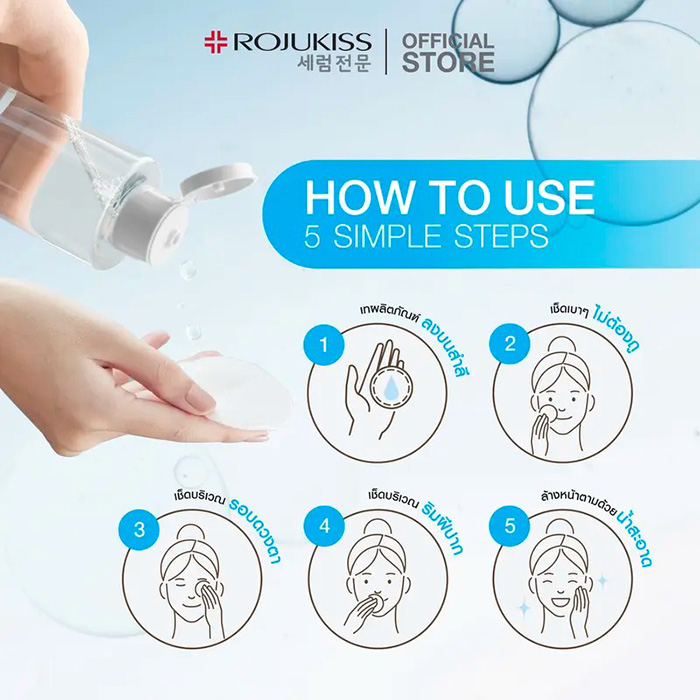 ROJUKISS
세럼전문
OFFICIAL STORE

HOW TO USE
5 SIMPLE STEPS

1
เทผลิตภัณฑ์ ลงบนสำลี

2
เช็ดเบาๆ ไม่ต้องถู

3
เช็ดบริเวณ รอบดวงตา

4
เช็ดบริเวณ ริมฝีปาก

5
ล้างหน้าตามด้วย น้ำสะอาด