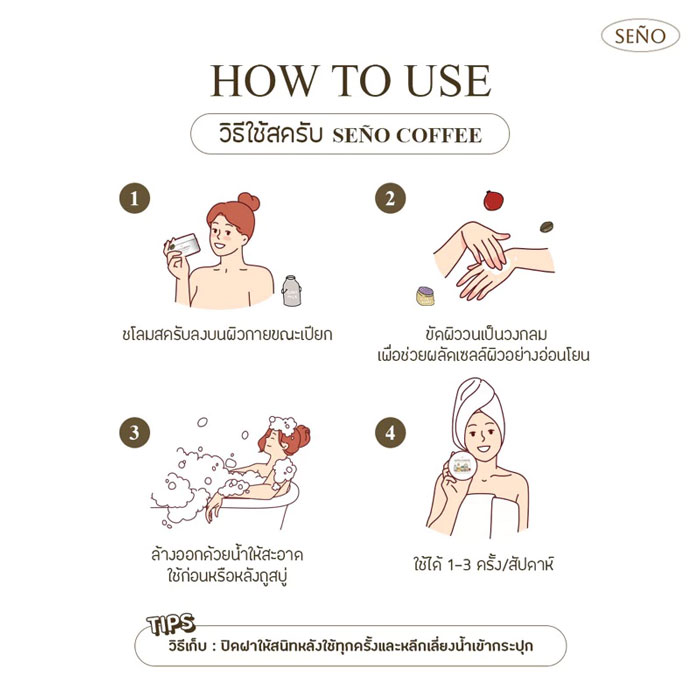 SEÑO

HOW TO USE

วิธีใช้สครับ SEÑO COFFEE

1

ชโลมสครับลงบนผิวกายขณะเปียก

2

ขัดผิววนเป็นวงกลม เพื่อช่วยผลัดเซลล์ผิวอย่างอ่อนโยน

3

ล้างออกด้วยน้ำให้สะอาด ใช้ก่อนหรือหลังถูสบู่

4

ใช้ได้ 1-3 ครั้ง/สัปดาห์

TIPS

วิธีเก็บ : ปิดฝาให้สนิทหลังใช้ทุกครั้งและหลีกเลี่ยงน้ำเข้ากระปุก