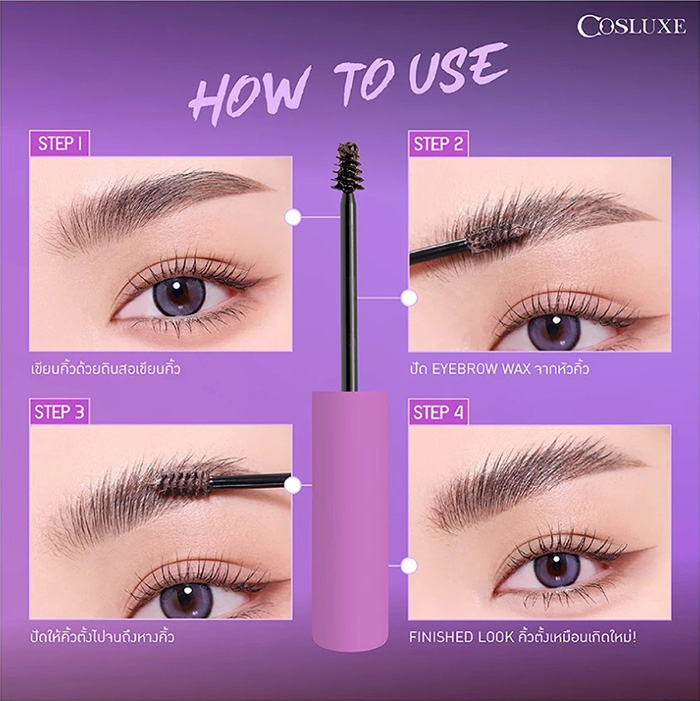 COSLUXE

HOW TO USE

STEP 1

เขียนคิ้วด้วยดินสอเขียนคิ้ว

STEP 2

ปัด EYEBROW WAX จากหัวคิ้ว

STEP 3

ปัดให้คิ้วตั้งไปจนถึงหางคิ้ว

STEP 4

FINISHED LOOK คิ้วตั้งเหมือนเกิดใหม่!