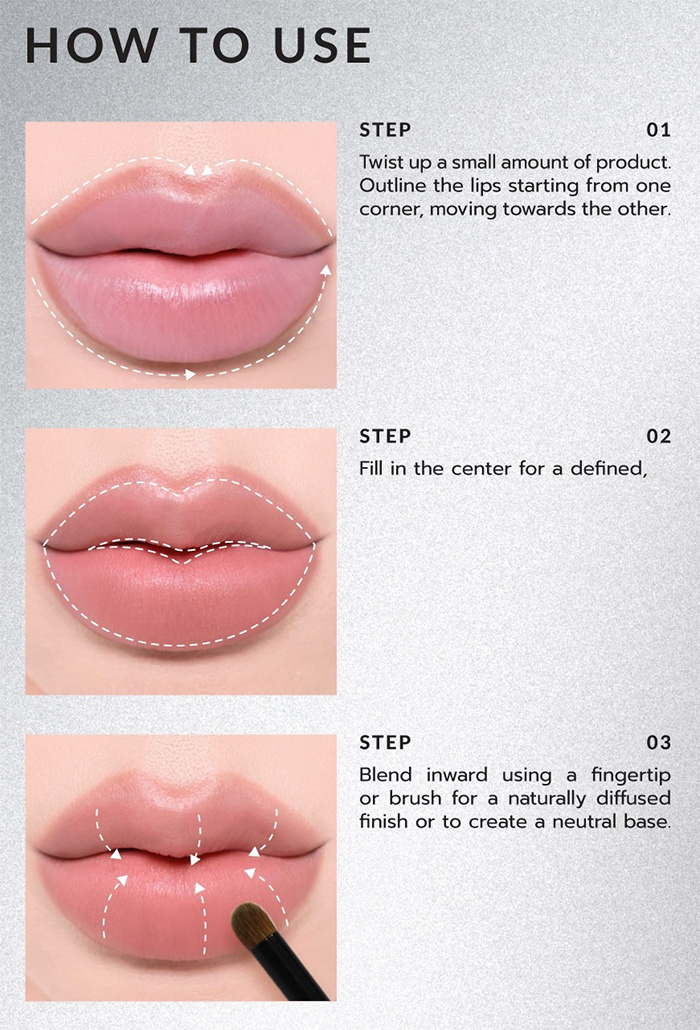 HOW TO USE

STEP 01

Twist up a small amount of product. Outline the lips starting from one corner, moving towards the other.

STEP 02

Fill in the center for a defined,

STEP 03

Blend inward using a fingertip or brush for a naturally diffused finish or to create a neutral base.