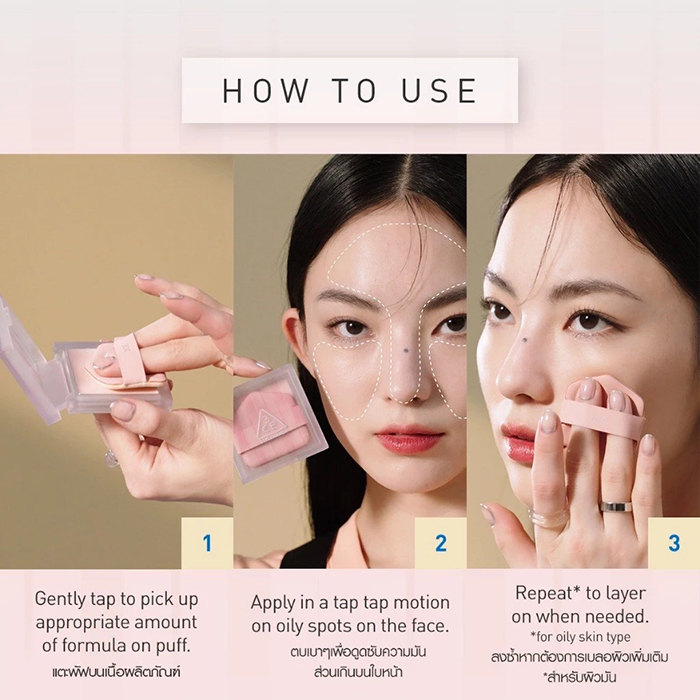 HOW TO USE

1

Gently tap to pick up appropriate amount of formula on puff.
แตะพัฟบนเนื้อผลิตภัณฑ์

2

Apply in a tap tap motion on oily spots on the face.
ตบเบาๆเพื่อดูดซับความมันส่วนเกินบนใบหน้า

3

Repeat* to layer on when needed.
*for oily skin type
ลงซ้ำหากต้องการเบลอผิวเพิ่มเติม
*สำหรับผิวมัน